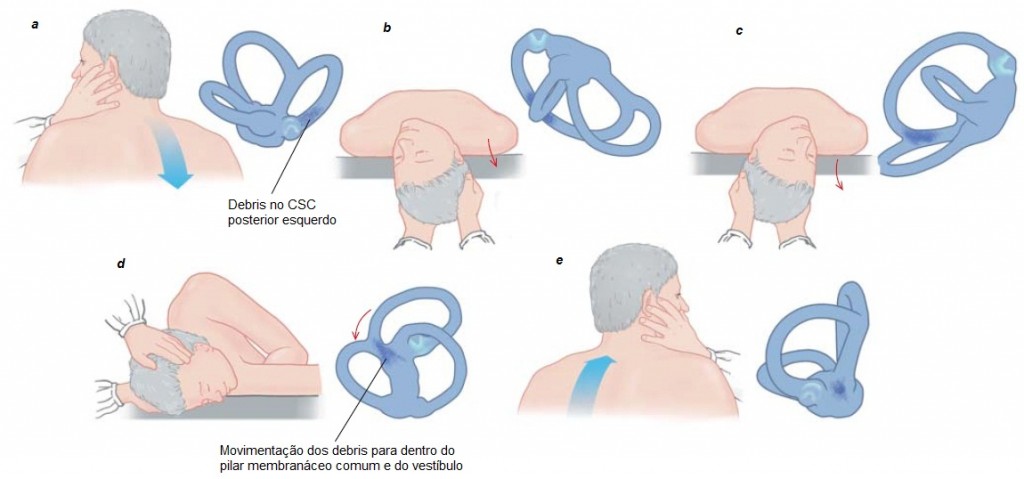 a

Debris no CSC posterior esquerdo

b

c

d

Movimentação dos debris para dentro do pilar membranáceo comum e do vestíbulo

e